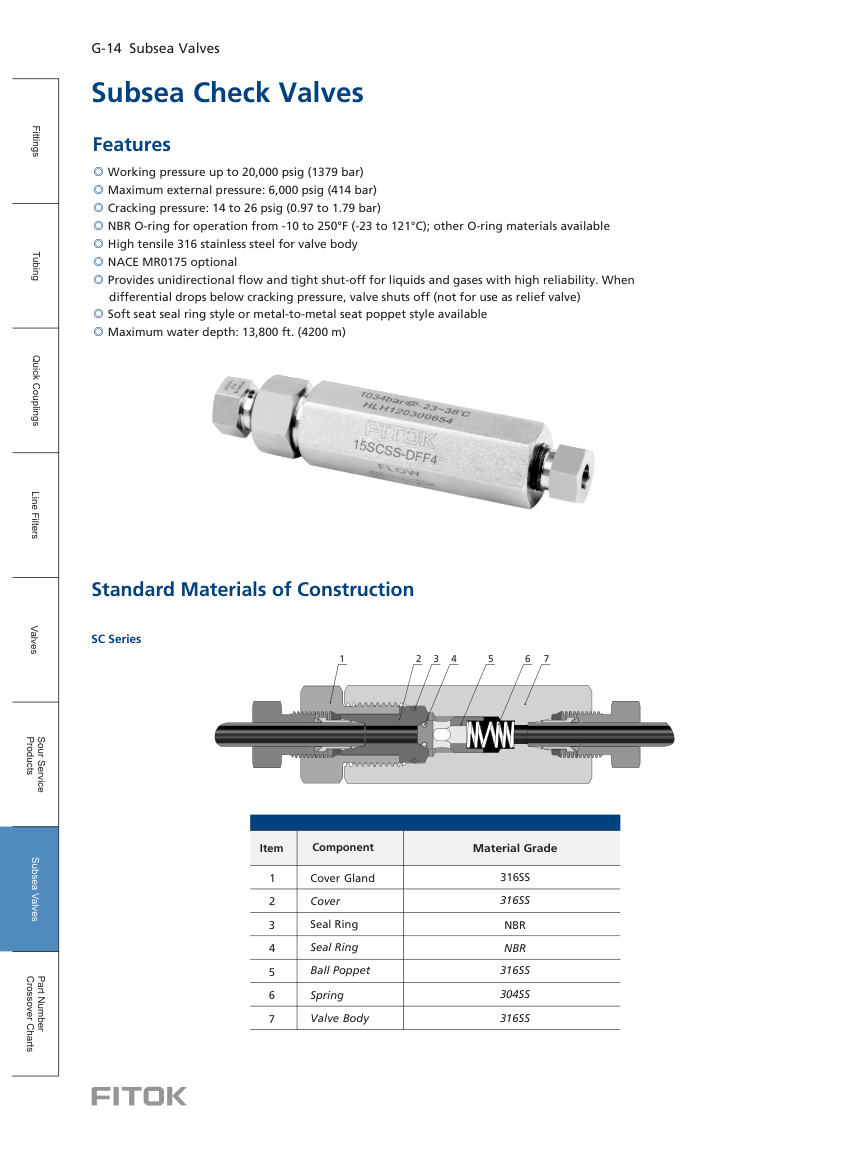 G-14 Subsea Valves

Fittings

Tubing

Quick Couplings

Line Filters

Valves

Sour Service Products

Subsea Valves

Part Number Crossover Charts

Subsea Check Valves

Features

◎ Working pressure up to 20,000 psig (1379 bar)
◎ Maximum external pressure: 6,000 psig (414 bar)
◎ Cracking pressure: 14 to 26 psig (0.97 to 1.79 bar)
◎ NBR O-ring for operation from -10 to 250°F (-23 to 121°C); other O-ring materials available
◎ High tensile 316 stainless steel for valve body
◎ NACE MR0175 optional
◎ Provides unidirectional flow and tight shut-off for liquids and gases with high reliability. When differential drops below cracking pressure, valve shuts off (not for use as relief valve)
◎ Soft seat seal ring style or metal-to-metal seat poppet style available
◎ Maximum water depth: 13,800 ft. (4200 m)

1034bar@-23~38°C
HLH120300654
FITOK
15SCSS-DFF4
FLOW

Standard Materials of Construction

SC Series

1 2 3 4 5 6 7

| Item | Component | Material Grade |
|---|---|---|
| 1 | Cover Gland | 316SS |
| 2 | Cover | 316SS |
| 3 | Seal Ring | NBR |
| 4 | Seal Ring | NBR |
| 5 | Ball Poppet | 316SS |
| 6 | Spring | 304SS |
| 7 | Valve Body | 316SS |

FITOK